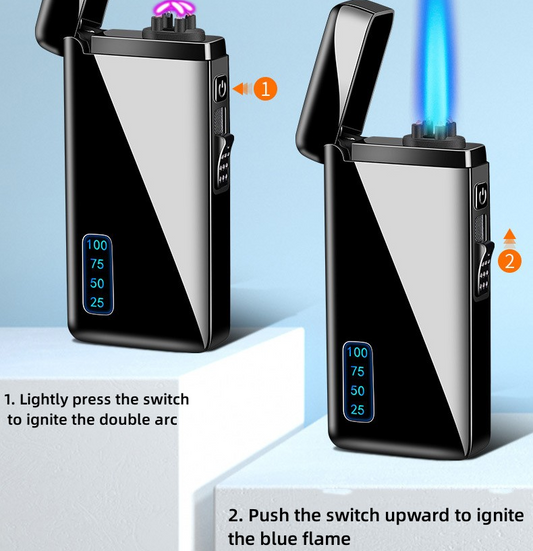 1

100
75
50
25

2

100
75
50
25

1. Lightly press the switch to ignite the double arc

2. Push the switch upward to ignite the blue flame