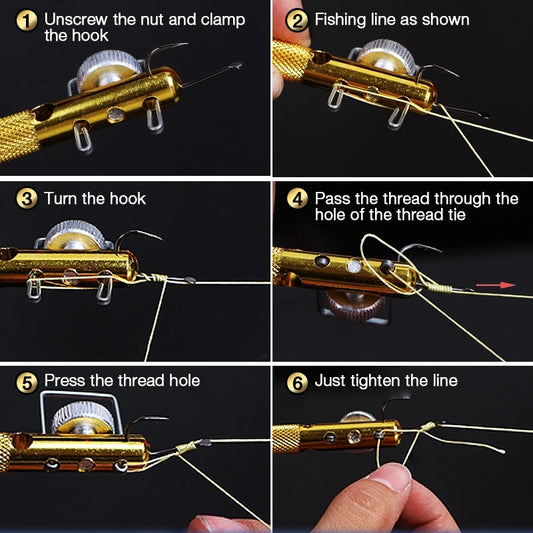 1 Unscrew the nut and clamp the hook

2 Fishing line as shown

3 Turn the hook

4 Pass the thread through the hole of the thread tie

5 Press the thread hole

6 Just tighten the line